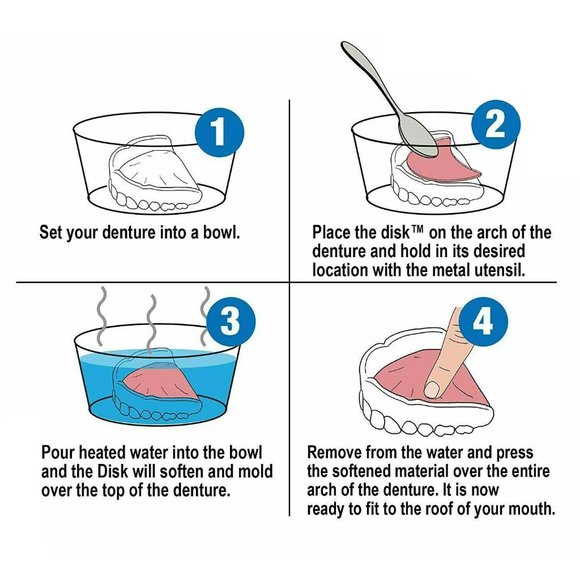 1

Set your denture into a bowl.

2

Place the disk™ on the arch of the denture and hold in its desired location with the metal utensil.

3

Pour heated water into the bowl and the Disk will soften and mold over the top of the denture.

4

Remove from the water and press the softened material over the entire arch of the denture. It is now ready to fit to the roof of your mouth.